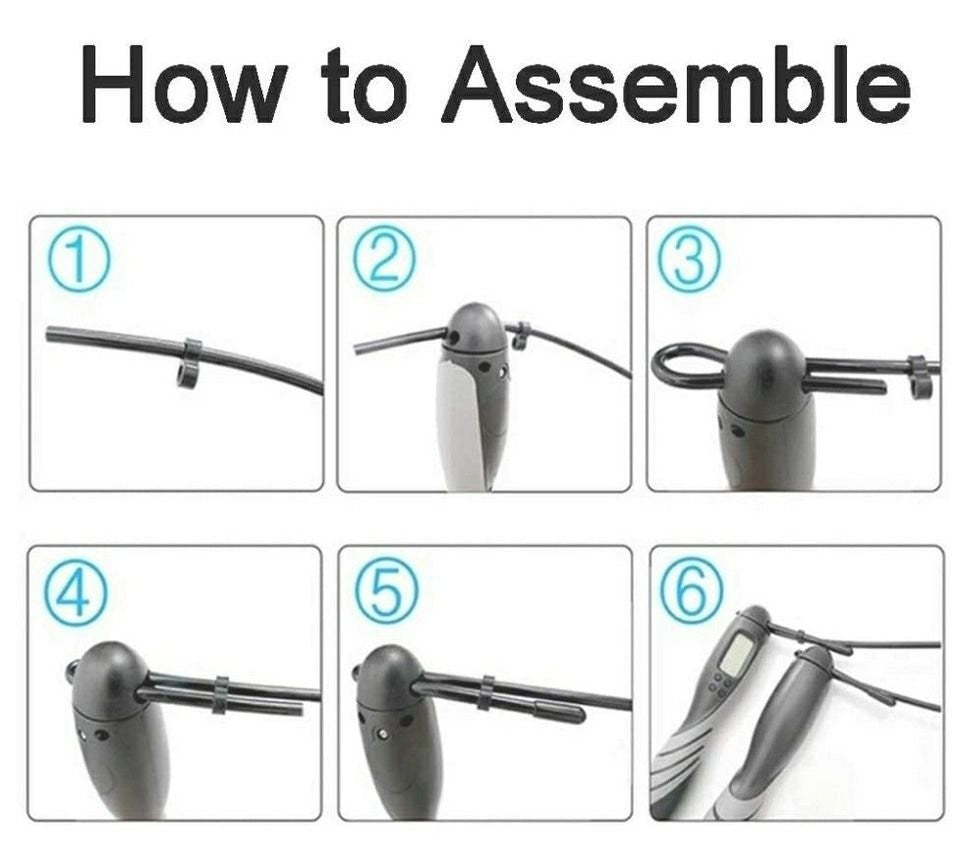 How to Assemble

①

②

③

④

⑤

⑥