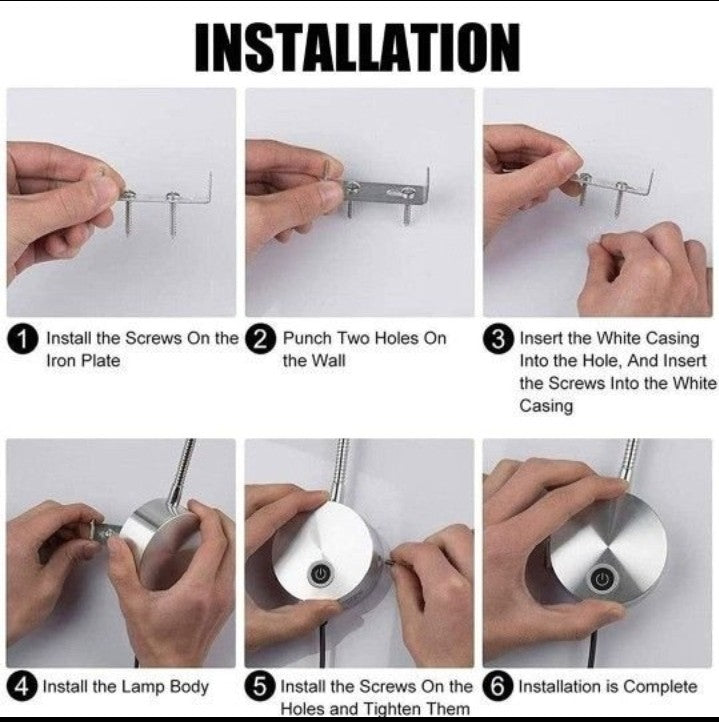 INSTALLATION

1 Install the Screws On the Iron Plate

2 Punch Two Holes On the Wall

3 Insert the White Casing Into the Hole, And Insert the Screws Into the White Casing

4 Install the Lamp Body

5 Install the Screws On the Holes and Tighten Them

6 Installation is Complete