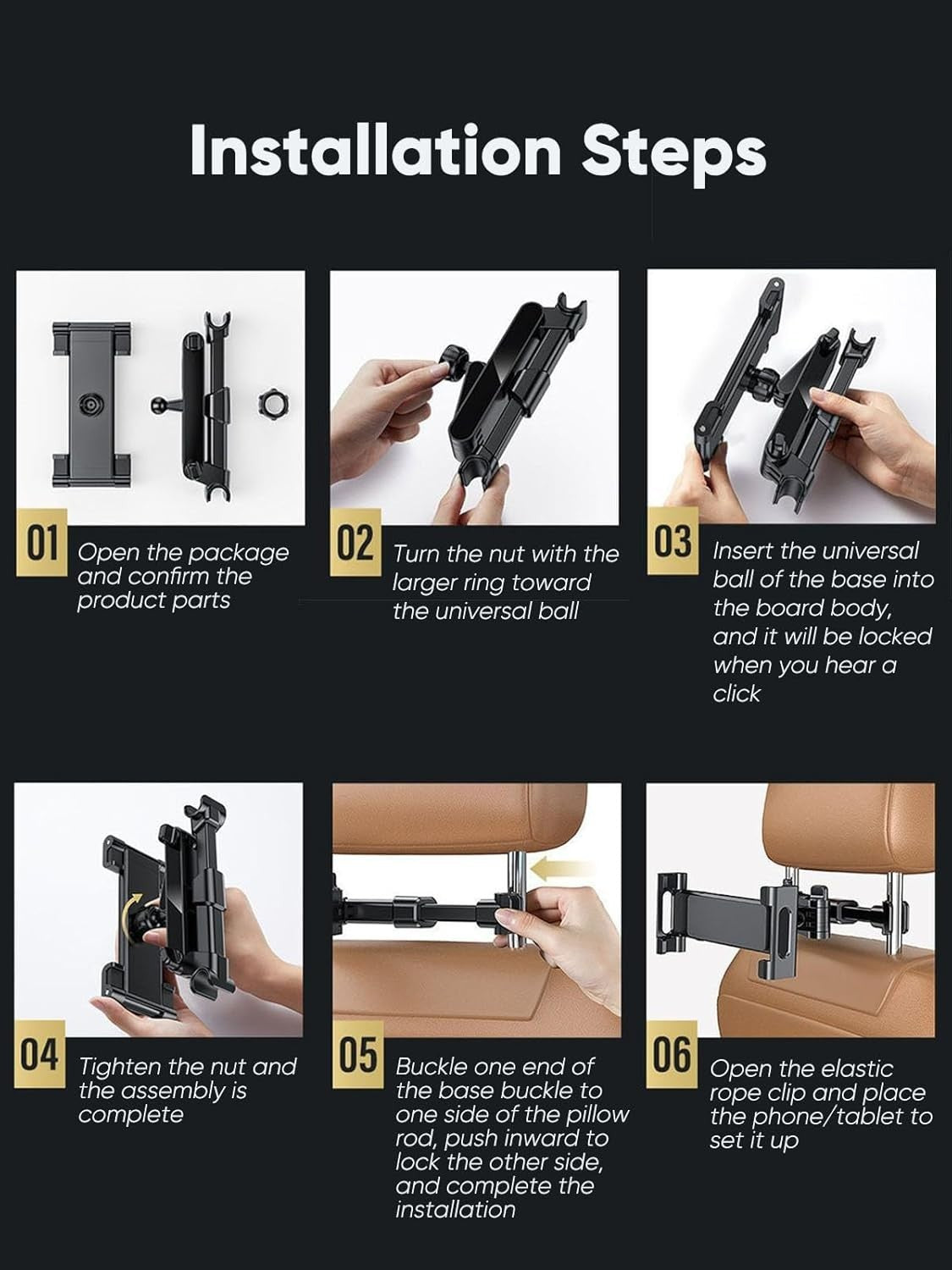 Installation Steps

01 Open the package and confirm the product parts

02 Turn the nut with the larger ring toward the universal ball

03 Insert the universal ball of the base into the board body, and it will be locked when you hear a click

04 Tighten the nut and the assembly is complete

05 Buckle one end of the base buckle to one side of the pillow rod, push inward to lock the other side, and complete the installation

06 Open the elastic rope clip and place the phone/tablet to set it up